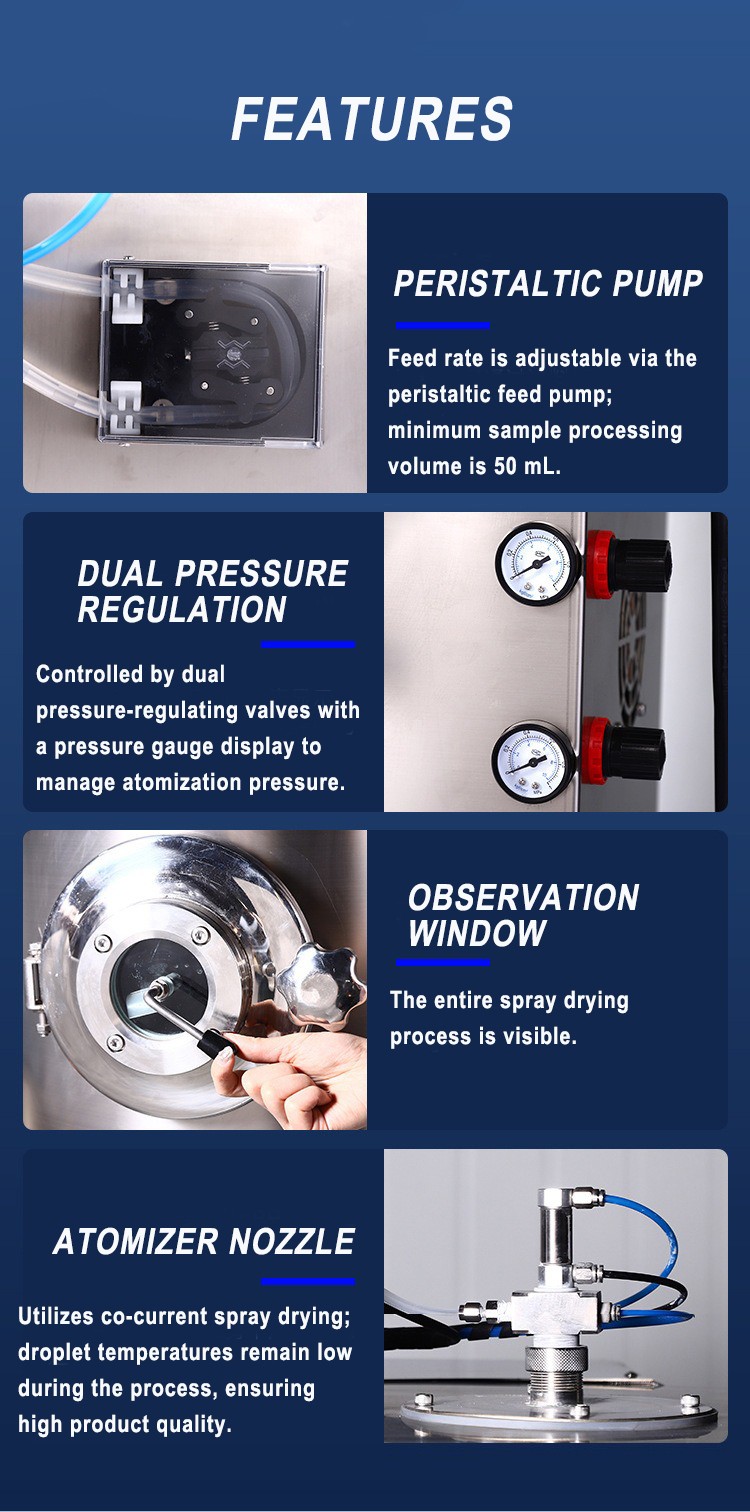 FEATURES

PERISTALTIC PUMP

Feed rate is adjustable via the peristaltic feed pump; minimum sample processing volume is 50 mL.

DUAL PRESSURE REGULATION

Controlled by dual pressure-regulating valves with a pressure gauge display to manage atomization pressure.

OBSERVATION WINDOW

The entire spray drying process is visible.

ATOMIZER NOZZLE

Utilizes co-current spray drying; droplet temperatures remain low during the process, ensuring high product quality.